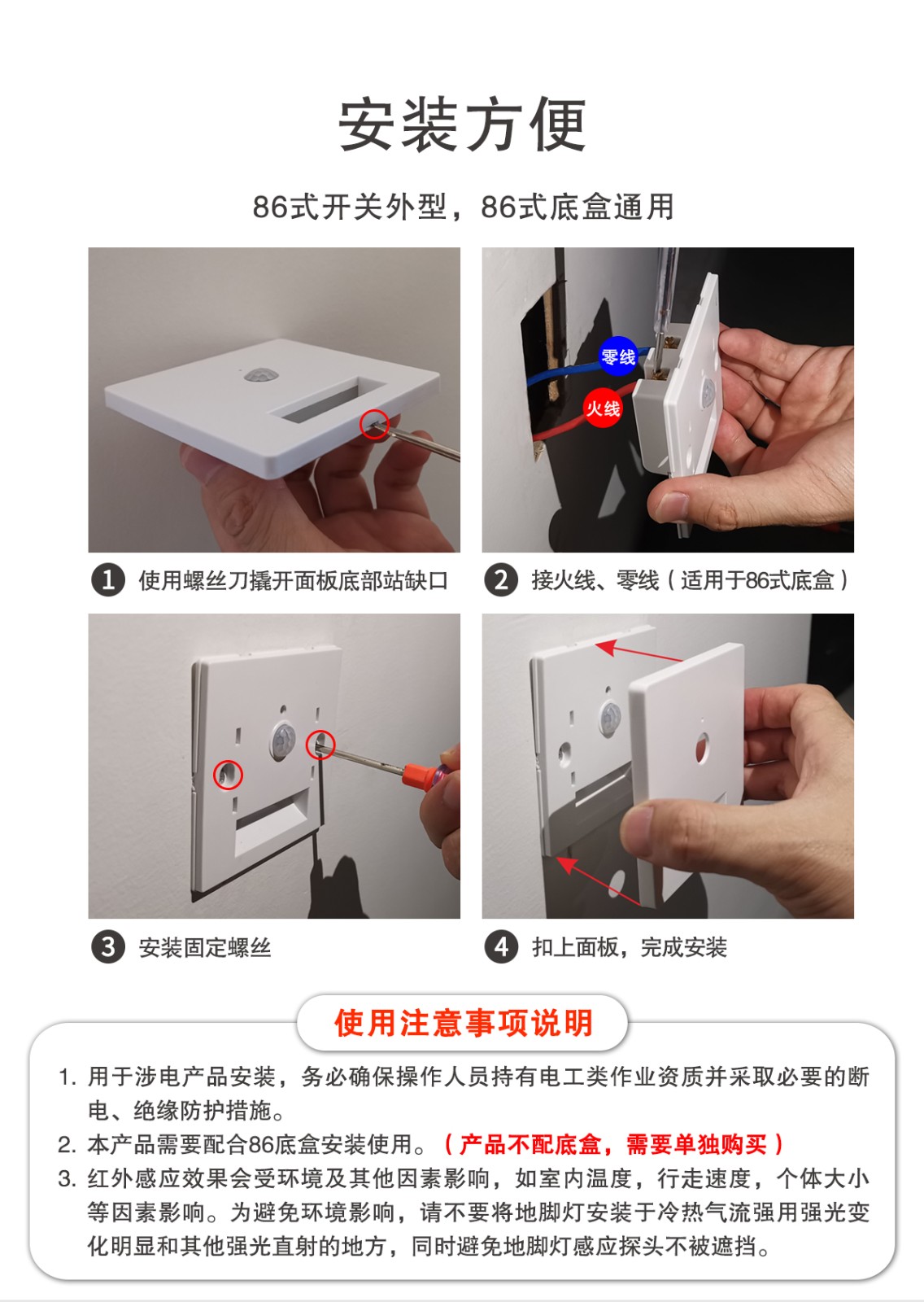 安装方便

86式开关外型，86式底盒通用

零线

火线

1 使用螺丝刀撬开面板底部站缺口

2 接火线、零线（适用于86式底盒）

3 安装固定螺丝

4 扣上面板，完成安装

使用注意事项说明

1. 用于涉电产品安装，务必确保操作人员持有电工类作业资质并采取必要的断电、绝缘防护措施。
2. 本产品需要配合86底盒安装使用。（产品不配底盒，需要单独购买）
3. 红外感应效果会受环境及其他因素影响，如室内温度，行走速度，个体大小等因素影响。为避免环境影响，请不要将地脚灯安装于冷热气流强用强光变化明显和其他强光直射的地方，同时避免地脚灯感应探头不被遮挡。